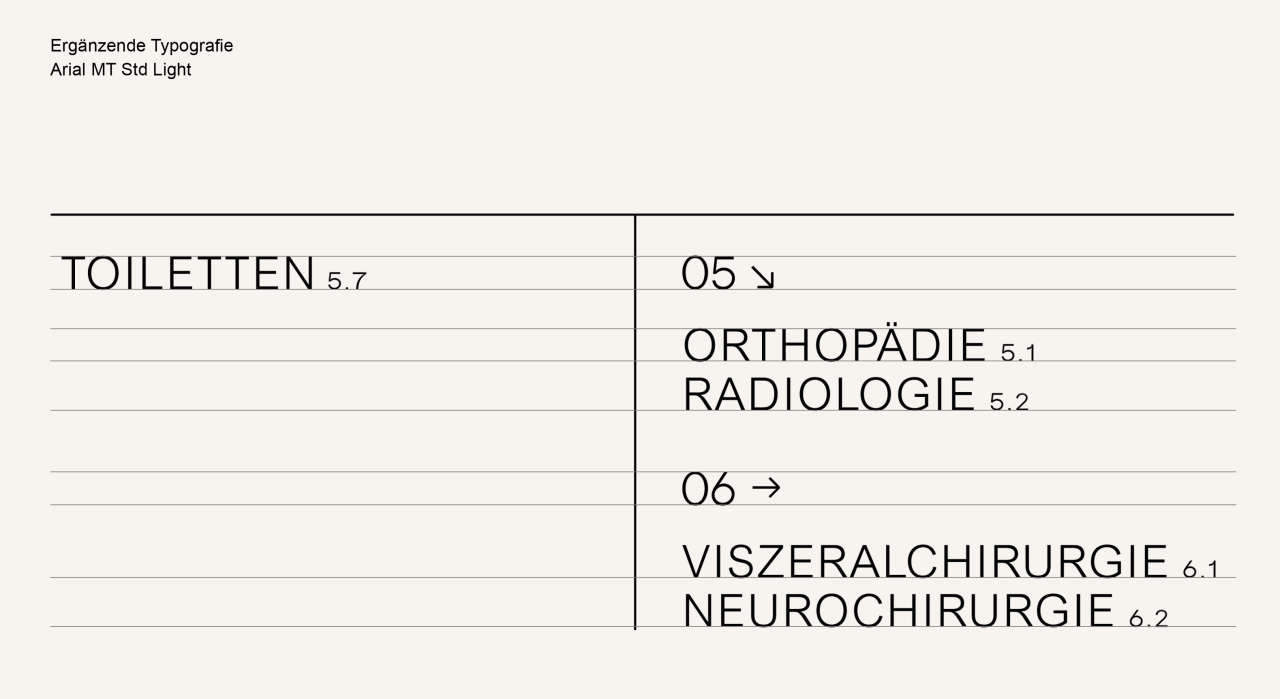 Ergänzende Typografie
Arial MT Std Light

TOILETTEN 5.7

05 ↘

ORTHOPÄDIE 5.1
RADIOLOGIE 5.2

06 →

VISZERALCHIRURGIE 6.1
NEUROCHIRURGIE 6.2